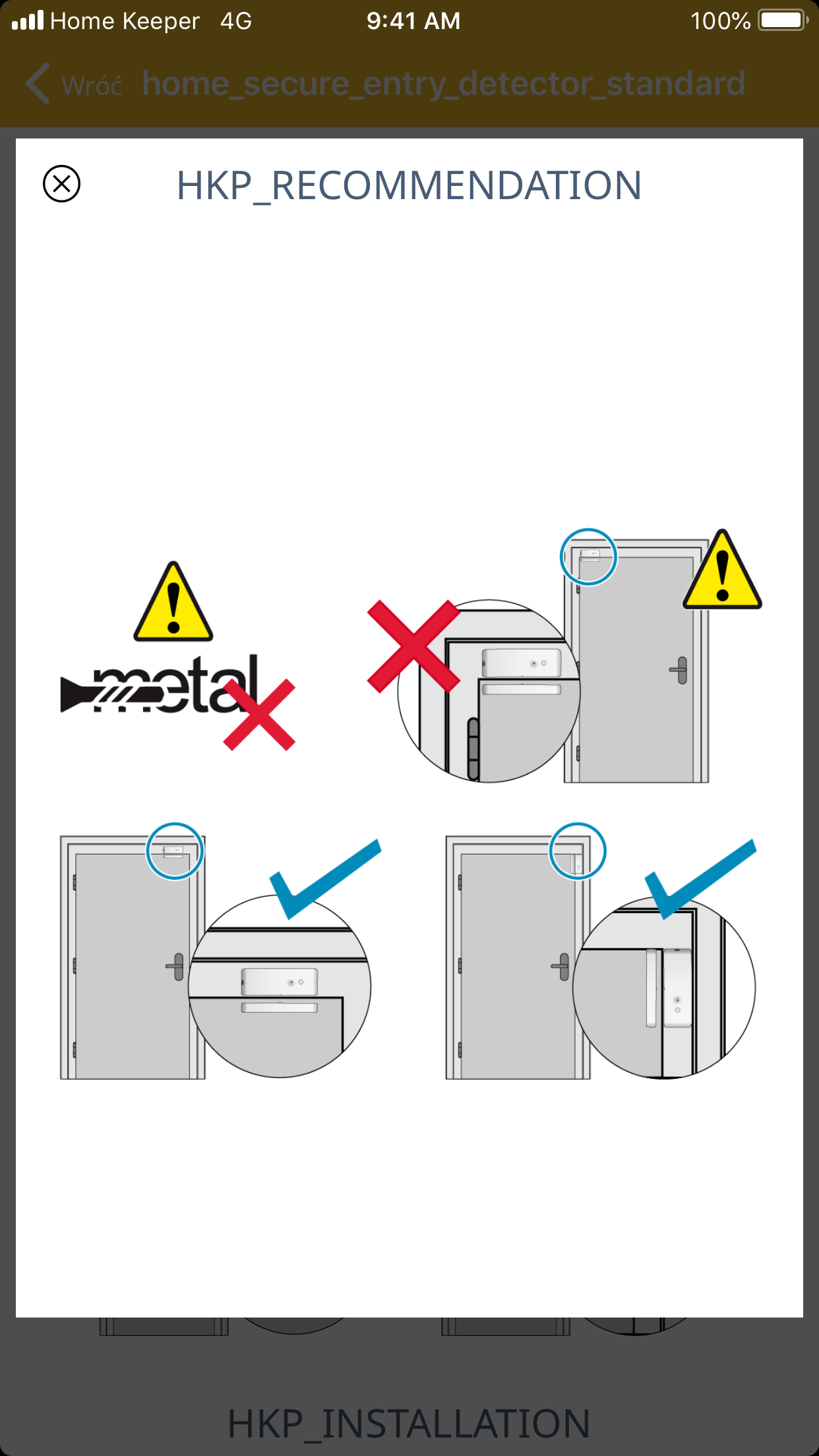 Home Keeper 4G 9:41 AM 100%

Wróć home_secure_entry_detector_standard

HKP_RECOMMENDATION

metal

HKP_INSTALLATION